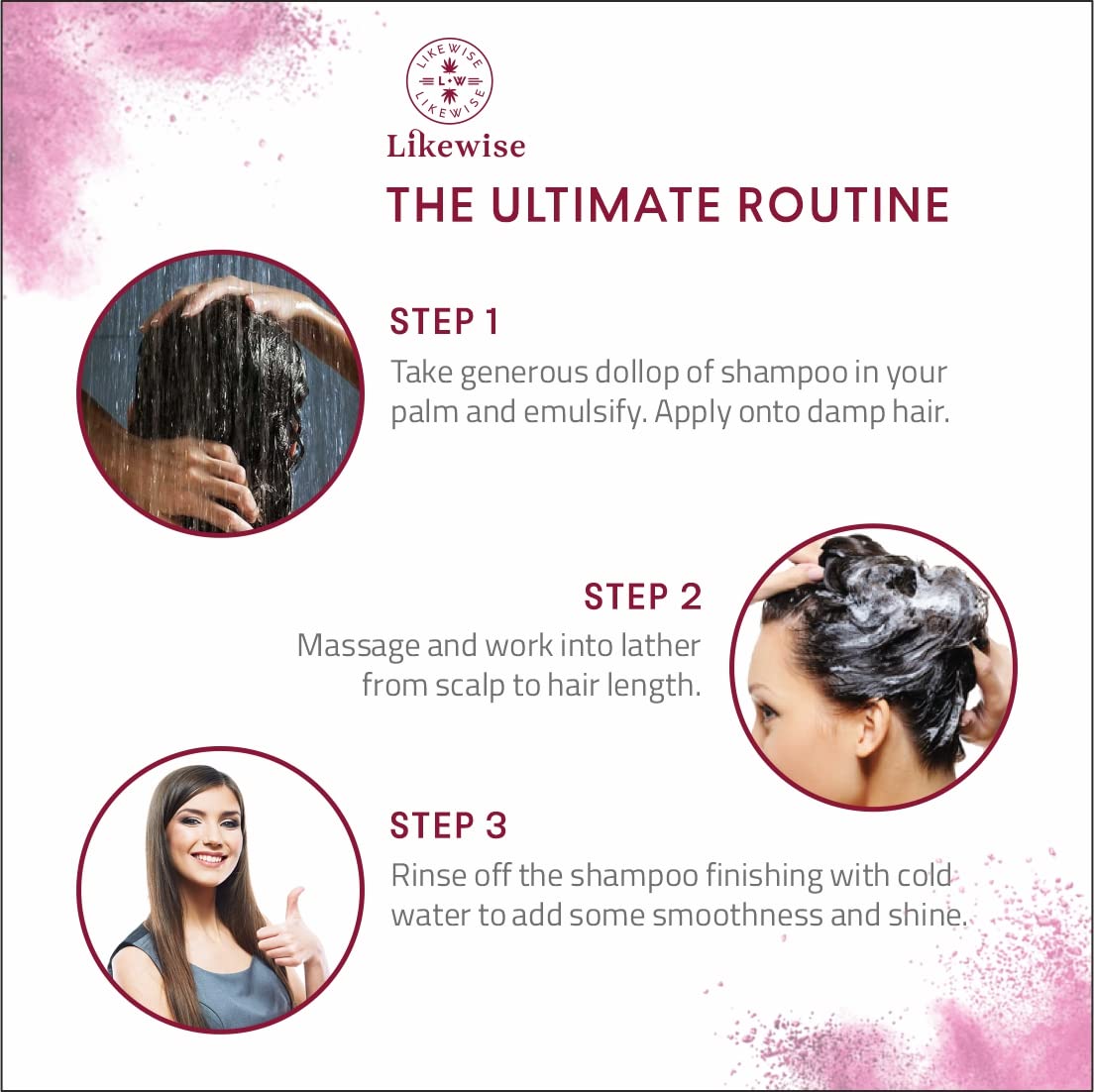 LIKEWISE
L W
LIKEWISE

Likewise

THE ULTIMATE ROUTINE

STEP 1
Take generous dollop of shampoo in your palm and emulsify. Apply onto damp hair.

STEP 2
Massage and work into lather from scalp to hair length.

STEP 3
Rinse off the shampoo finishing with cold water to add some smoothness and shine.